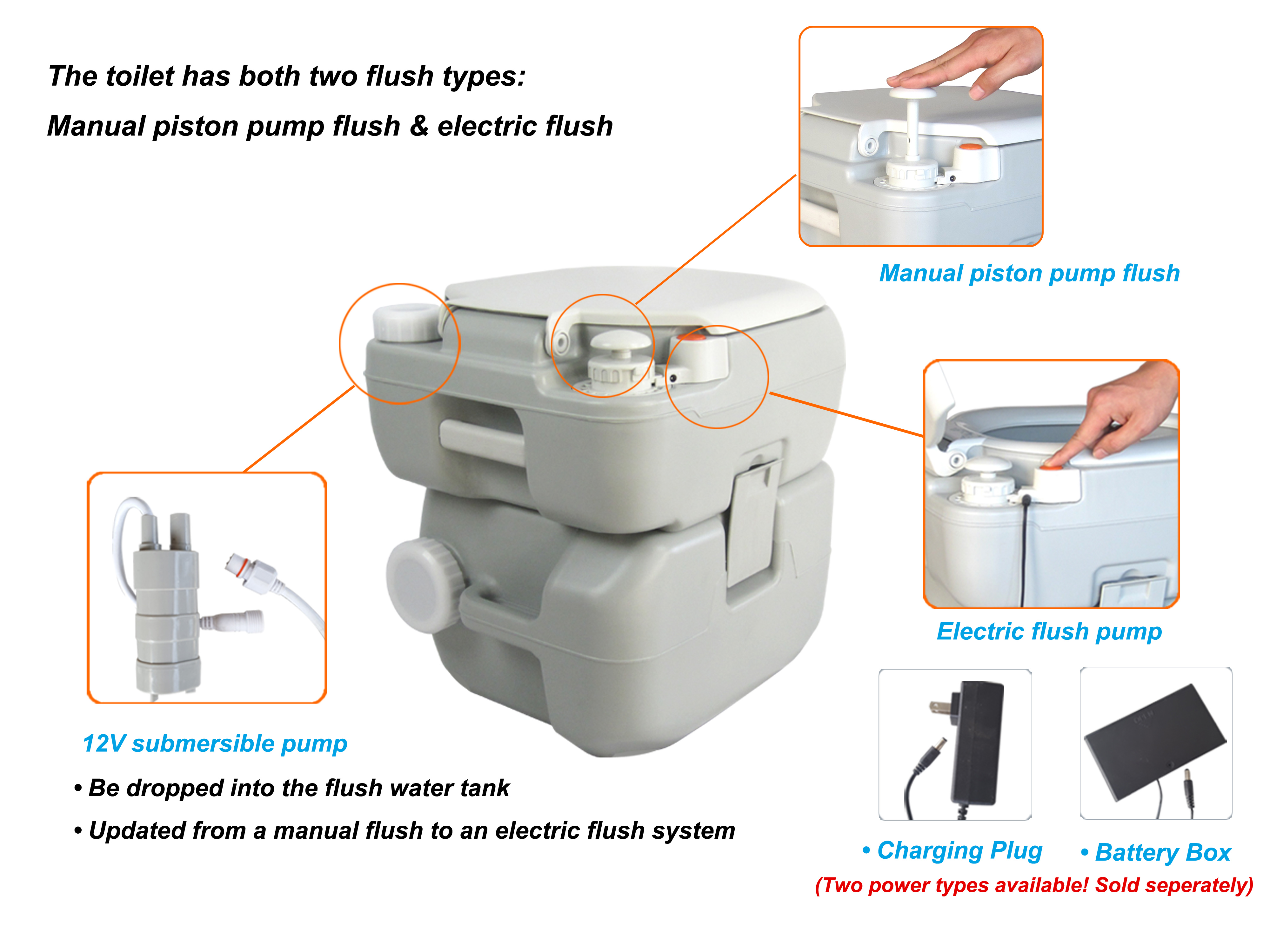 The toilet has both two flush types:
Manual piston pump flush & electric flush

Manual piston pump flush

Electric flush pump

12V submersible pump

• Be dropped into the flush water tank

• Updated from a manual flush to an electric flush system

• Charging Plug

• Battery Box

(Two power types available! Sold seperately)